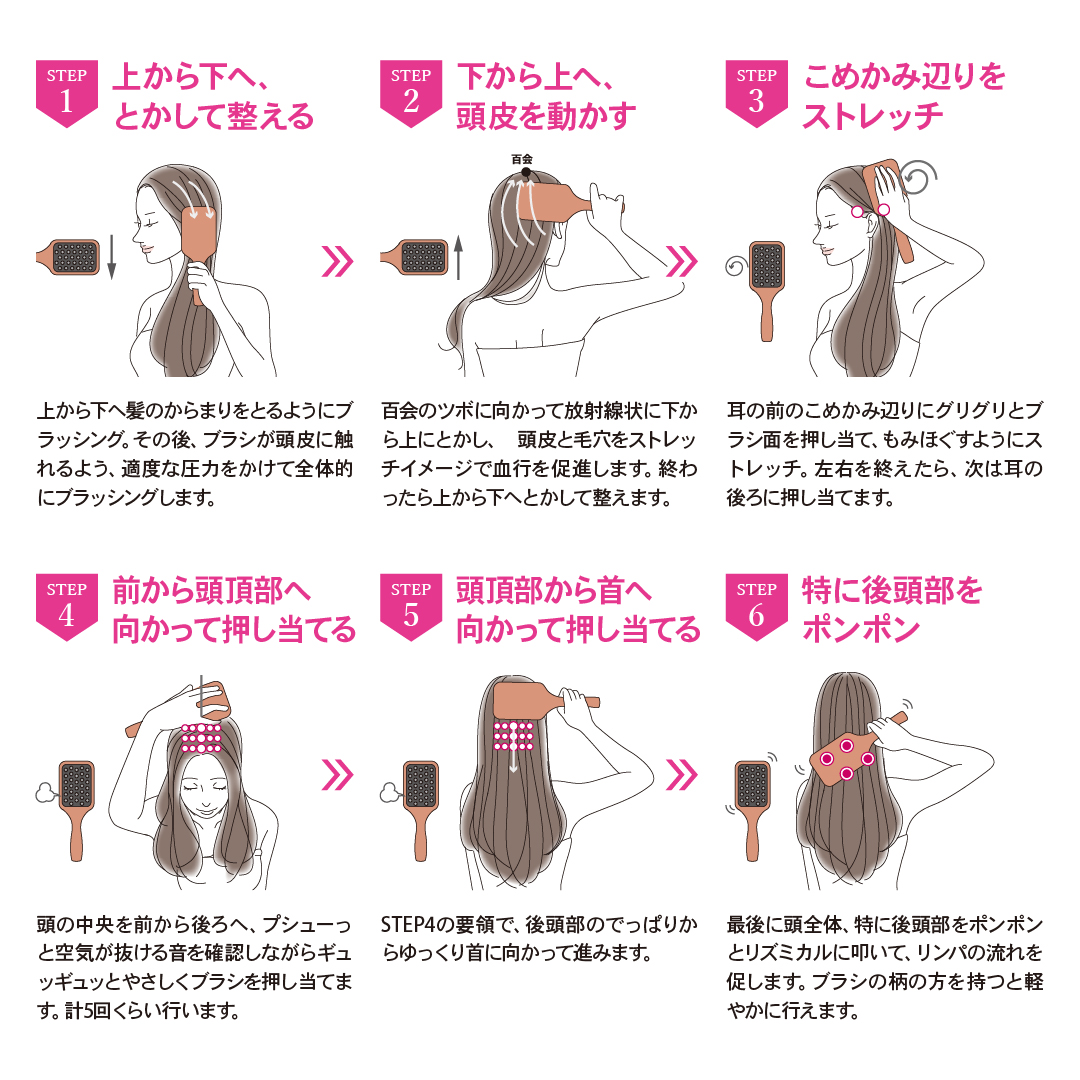 STEP 1 上から下へ、とかして整える

上から下へ髪のからまりをとるようにブラッシング。その後、ブラシが頭皮に触れるよう、適度な圧力をかけて全体的にブラッシングします。

STEP 2 下から上へ、頭皮を動かす

百会

百会のツボに向かって放射線状に下から上にとかし、 頭皮と毛穴をストレッチイメージで血行を促進します。終わったら上から下へとかして整えます。

STEP 3 こめかみ辺りをストレッチ

耳の前のこめかみ辺りにグリグリとブラシ面を押し当て、もみほぐすようにストレッチ。左右を終えたら、次は耳の後ろに押し当てます。

STEP 4 前から頭頂部へ向かって押し当てる

頭の中央を前から後ろへ、プシューっと空気が抜ける音を確認しながらギュッギュッとやさしくブラシを押し当てます。計5回くらい行います。

STEP 5 頭頂部から首へ向かって押し当てる

STEP4の要領で、後頭部のでっぱりからゆっくり首に向かって進みます。

STEP 6 特に後頭部をポンポン

最後に頭全体、特に後頭部をポンポンとリズミカルに叩いて、リンパの流れを促します。ブラシの柄の方を持つと軽やかに行えます。