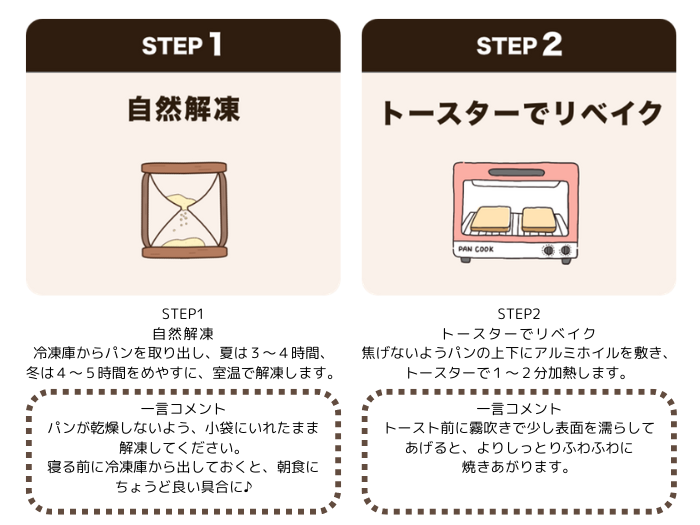 STEP 1

自然解凍

STEP1
自然解凍
冷凍庫からパンを取り出し、夏は３～４時間、冬は４～５時間をめやすに、室温で解凍します。

一言コメント
パンが乾燥しないよう、小袋にいれたまま解凍してください。
寝る前に冷凍庫から出しておくと、朝食にちょうど良い具合に♪

STEP 2

トースターでリベイク

PAN COOK

STEP2
トースターでリベイク
焦げないようパンの上下にアルミホイルを敷き、トースターで１～２分加熱します。

一言コメント
トースト前に霧吹きで少し表面を濡らしてあげると、よりしっとりふわふわに焼きあがります。