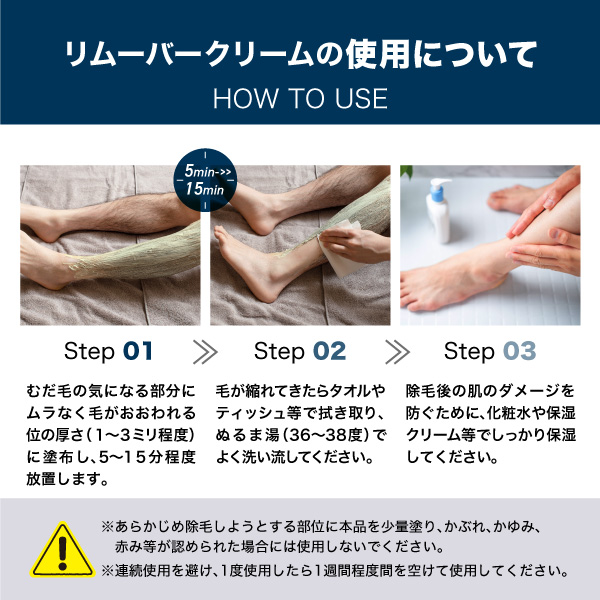 リムーバークリームの使用について
HOW TO USE

5min->> 15min

Step 01

むだ毛の気になる部分にムラなく毛がおおわれる位の厚さ（1〜3ミリ程度）に塗布し、5〜15分程度放置します。

Step 02

毛が縮れてきたらタオルやティッシュ等で拭き取り、ぬるま湯（36〜38度）でよく洗い流してください。

Step 03

除毛後の肌のダメージを防ぐために、化粧水や保湿クリーム等でしっかり保湿してください。

※あらかじめ除毛しようとする部位に本品を少量塗り、かぶれ、かゆみ、赤み等が認められた場合には使用しないでください。
※連続使用を避け、1度使用したら1週間程度間を空けて使用してください。