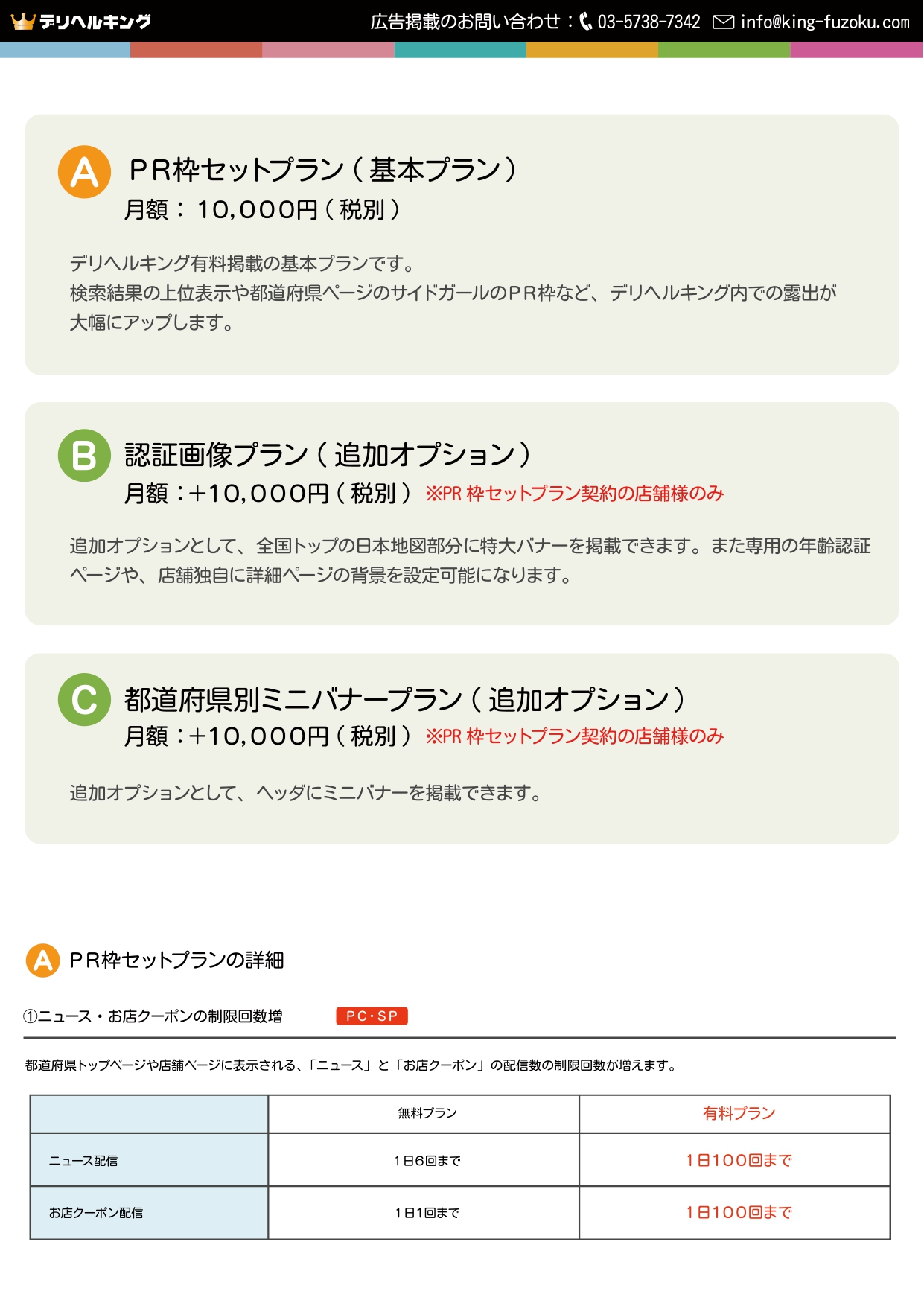 デリヘルキング

広告掲載のお問い合わせ：03-5738-7342 info@king-fuzoku.com

A ＰＲ枠セットプラン（基本プラン）

月額：10,000円（税別）

デリヘルキング有料掲載の基本プランです。
検索結果の上位表示や都道府県ページのサイドガールのＰＲ枠など、デリヘルキング内での露出が大幅にアップします。

B 認証画像プラン（追加オプション）

月額：+10,000円（税別） ※PR枠セットプラン契約の店舗様のみ

追加オプションとして、全国トップの日本地図部分に特大バナーを掲載できます。また専用の年齢認証ページや、店舗独自に詳細ページの背景を設定可能になります。

C 都道府県別ミニバナープラン（追加オプション）

月額：+10,000円（税別） ※PR枠セットプラン契約の店舗様のみ

追加オプションとして、ヘッダにミニバナーを掲載できます。

A ＰＲ枠セットプランの詳細

①ニュース・お店クーポンの制限回数増 PC・SP

都道府県トップページや店舗ページに表示される、「ニュース」と「お店クーポン」の配信数の制限回数が増えます。

| | 無料プラン | 有料プラン |
|---|---|---|
| ニュース配信 | 1日6回まで | 1日100回まで |
| お店クーポン配信 | 1日1回まで | 1日100回まで |