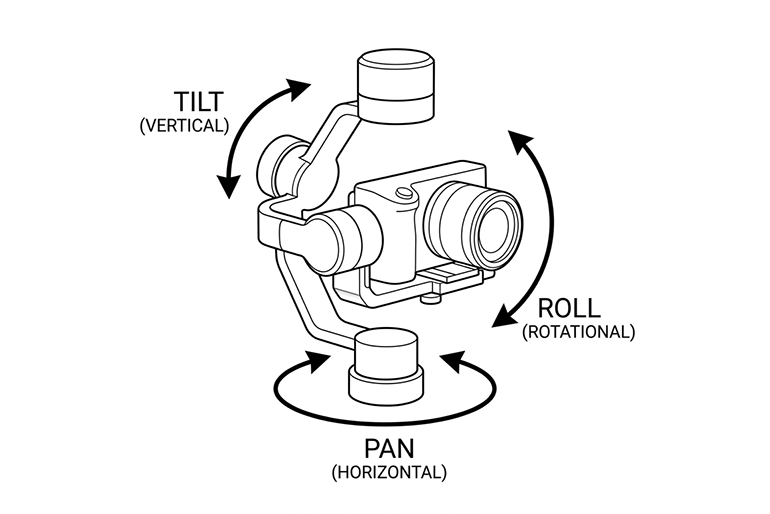 TILT
(VERTICAL)

ROLL
(ROTATIONAL)

PAN
(HORIZONTAL)