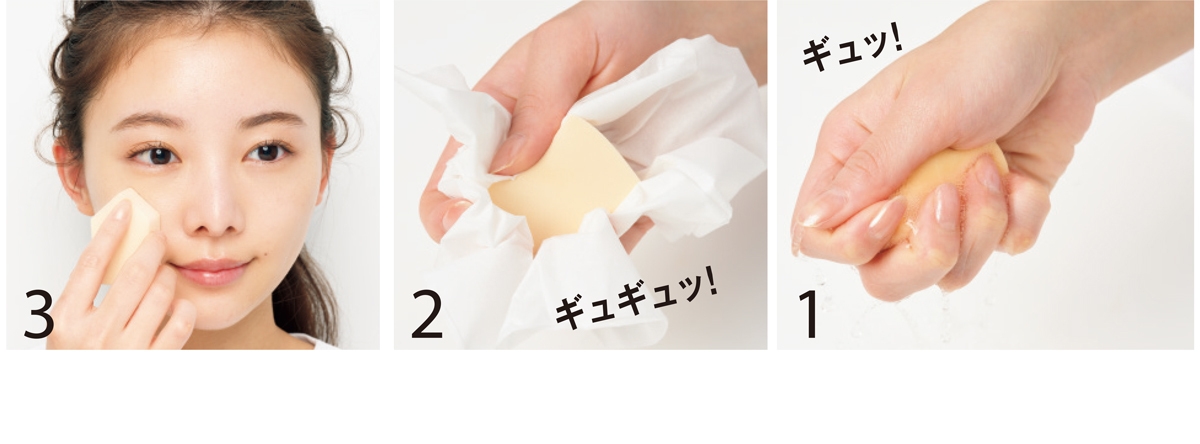 3

2

ギュギュッ!

ギュッ!

1