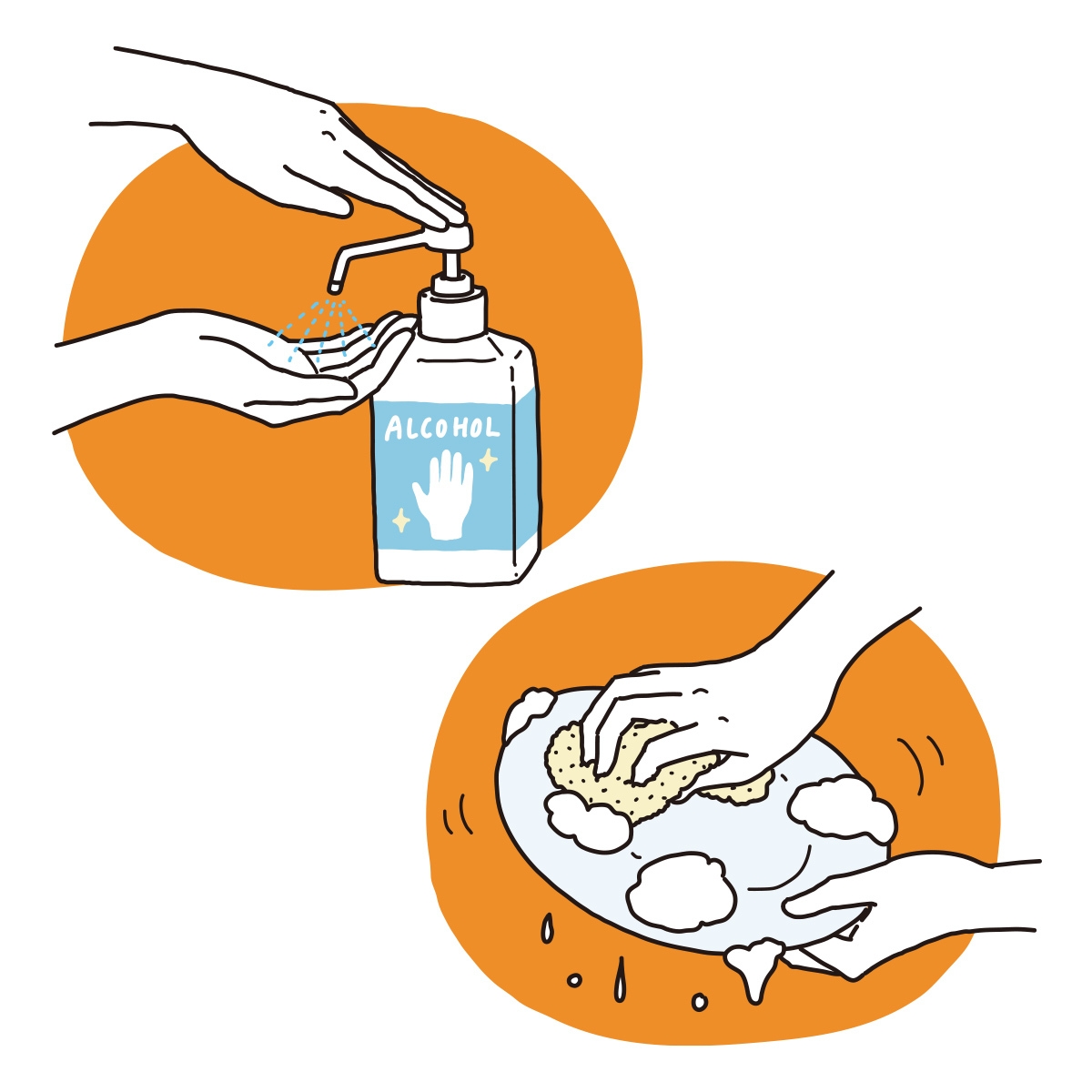 ALCOHOL