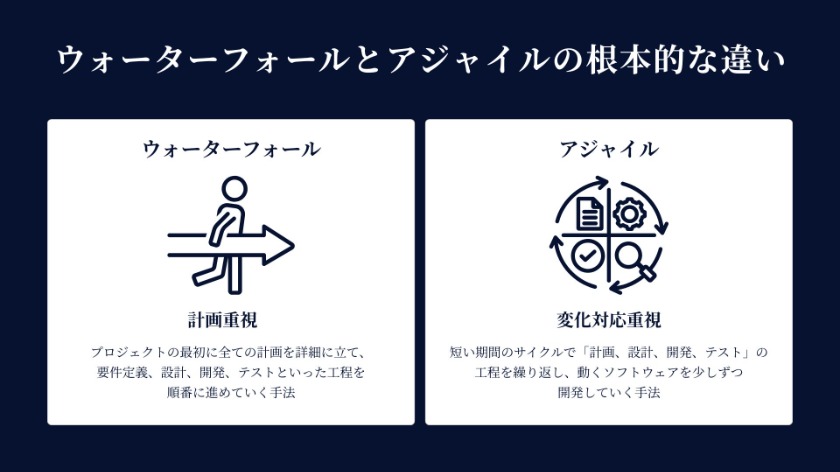 ウォーターフォールとアジャイルの根本的な違い

ウォーターフォール

計画重視

プロジェクトの最初に全ての計画を詳細に立て、要件定義、設計、開発、テストといった工程を順番に進めていく手法

アジャイル

変化対応重視

短い期間のサイクルで「計画、設計、開発、テスト」の工程を繰り返し、動くソフトウェアを少しずつ開発していく手法