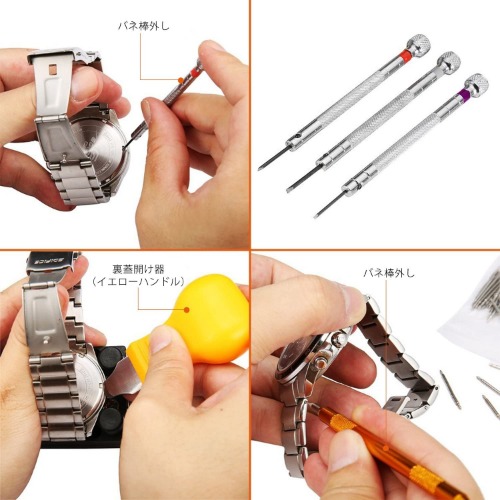 バネ棒外し

裏蓋開け器
（イエローハンドル）

バネ棒外し