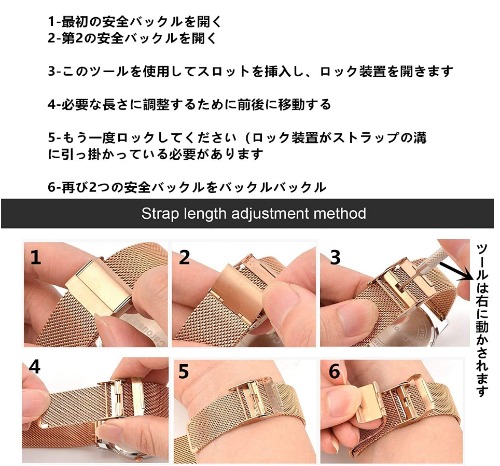 1-最初の安全バックルを開く
2-第2の安全バックルを開く

3-このツールを使用してスロットを挿入し、ロック装置を開きます

4-必要な長さに調整するために前後に移動する

5-もう一度ロックしてください（ロック装置がストラップの溝に引っ掛かっている必要があります

6-再び2つの安全バックルをバックルバックル

Strap length adjustment method

1

2

3

ツールは右に動かされます

4

5

6