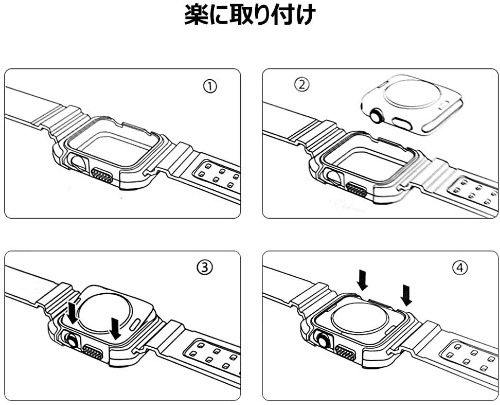 楽に取り付け

①

②

③

④