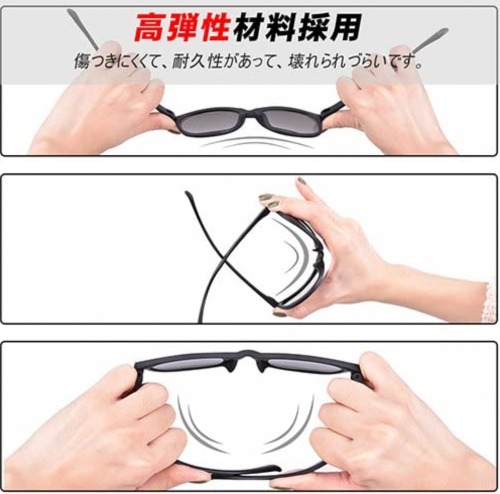 高弾性材料採用

傷つきにくくて、耐久性があって、壊れられづらいです。