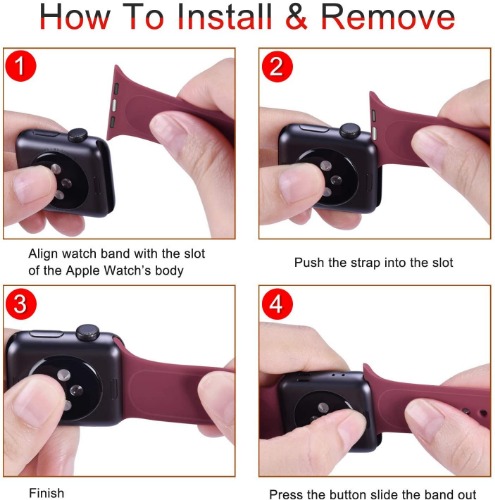 How To Install & Remove

1

Align watch band with the slot of the Apple Watch's body

2

Push the strap into the slot

3

Finish

4

Press the button slide the band out