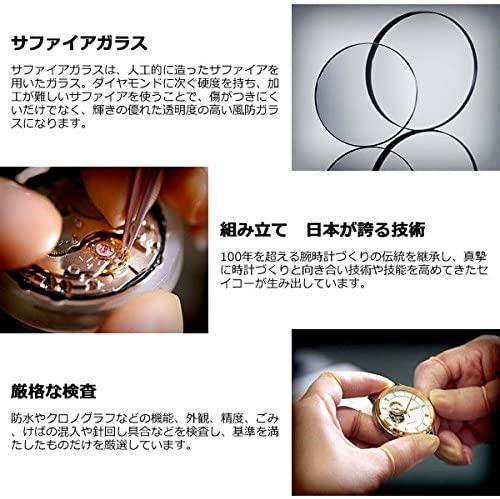 サファイアガラス

サファイアガラスは、人工的に造ったサファイアを用いたガラス。ダイヤモンドに次ぐ硬度を持ち、加工が難しいサファイアを使うことで、傷がつきにくいだけでなく、輝きの優れた透明度の高い風防ガラスになります。

組み立て　日本が誇る技術

100年を超える腕時計づくりの伝統を継承し、真摯に時計づくりと向き合い技術や技能を高めてきたセイコーが生み出しています。

厳格な検査

防水やクロノグラフなどの機能、外観、精度、ごみ、けばの混入や針回し具合などを検査し、基準を満たしたものだけを厳選しています。