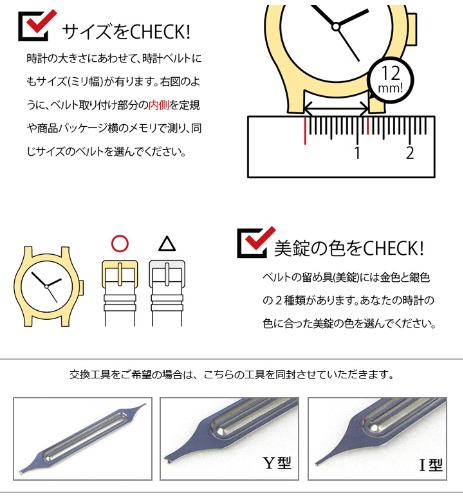 サイズをCHECK!

時計の大きさにあわせて、時計ベルトにもサイズ(ミリ幅)が有ります。右図のように、ベルト取り付け部分の内側を定規や商品パッケージ横のメモリで測り、同じサイズのベルトを選んでください。

12 mm!

1
2

○
△

美錠の色をCHECK!

ベルトの留め具(美錠)には金色と銀色の２種類があります。あなたの時計の色に合った美錠の色を選んでください。

交換工具をご希望の場合は、こちらの工具を同封させていただきます。

Y型

I型