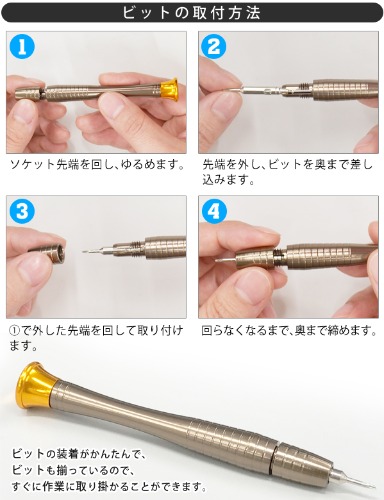 ビットの取付方法

1

ソケット先端を回し、ゆるめます。

2

先端を外し、ビットを奥まで差し込みます。

3

①で外した先端を回して取り付けます。

4

回らなくなるまで、奥まで締めます。

ビットの装着がかんたんで、
ビットも揃っているので、
すぐに作業に取り掛かることができます。