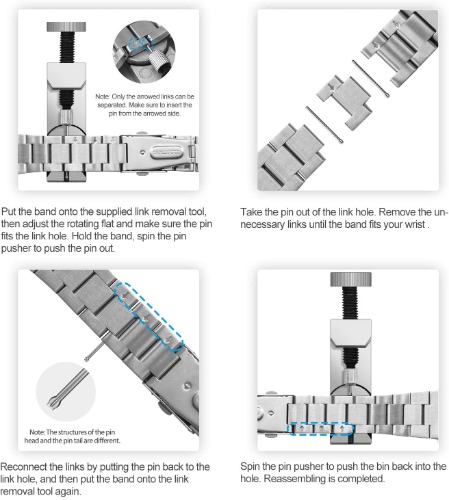 Note: Only the arrowed links can be separated. Make sure to insert the pin from the arrowed side.

Put the band onto the supplied link removal tool, then adjust the rotating flat and make sure the pin fits the link hole. Hold the band, spin the pin pusher to push the pin out.

Take the pin out of the link hole. Remove the unnecessary links until the band fits your wrist .

Note: The structures of the pin head and the pin tail are different.

Reconnect the links by putting the pin back to the link hole, and then put the band onto the link removal tool again.

Spin the pin pusher to push the bin back into the hole. Reassembling is completed.