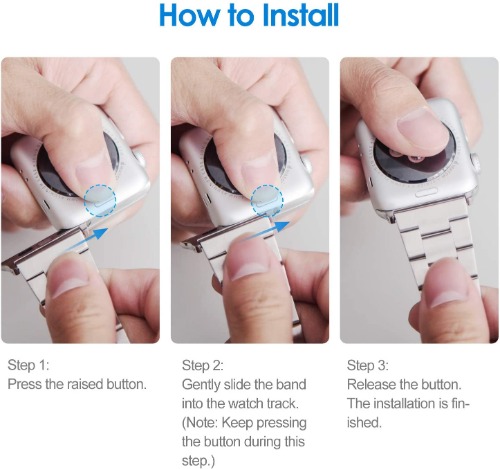 How to Install

Step 1:
Press the raised button.

Step 2:
Gently slide the band into the watch track. (Note: Keep pressing the button during this step.)

Step 3:
Release the button. The installation is finished.