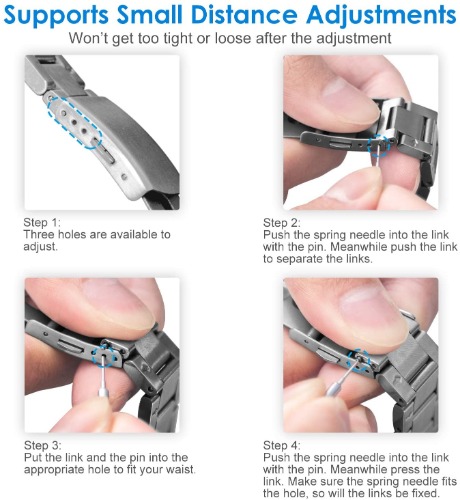 Supports Small Distance Adjustments

Won't get too tight or loose after the adjustment

Step 1:
Three holes are available to adjust.

Step 2:
Push the spring needle into the link with the pin. Meanwhile push the link to separate the links.

Step 3:
Put the link and the pin into the appropriate hole to fit your waist.

Step 4:
Push the spring needle into the link with the pin. Meanwhile press the link. Make sure the spring needle fits the hole, so will the links be fixed.