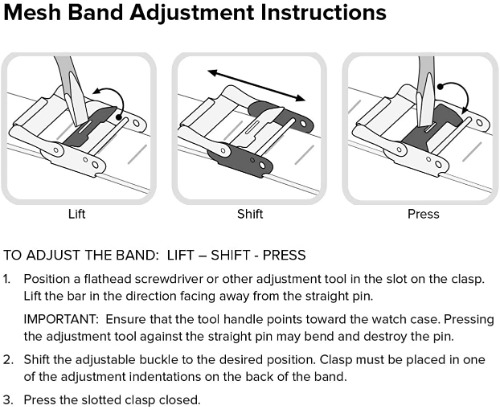 Mesh Band Adjustment Instructions

Lift

Shift

Press

TO ADJUST THE BAND: LIFT – SHIFT - PRESS

1. Position a flathead screwdriver or other adjustment tool in the slot on the clasp. Lift the bar in the direction facing away from the straight pin.

IMPORTANT: Ensure that the tool handle points toward the watch case. Pressing the adjustment tool against the straight pin may bend and destroy the pin.

2. Shift the adjustable buckle to the desired position. Clasp must be placed in one of the adjustment indentations on the back of the band.

3. Press the slotted clasp closed.