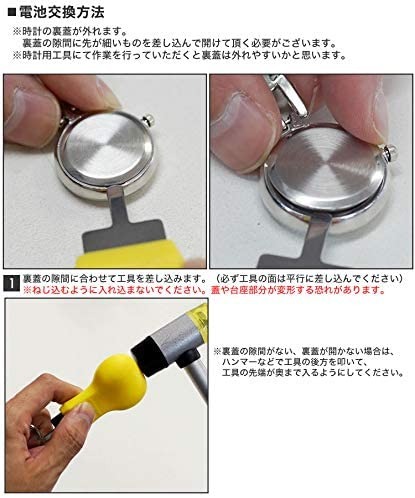 ■電池交換方法

※時計の裏蓋が外れます。
裏蓋の隙間に先が細いものを差し込んで開けて頂く必要がございます。
※時計用工具にて作業を行っていただくと裏蓋は外れやすいかと思います。

1 裏蓋の隙間に合わせて工具を差し込みます。（必ず工具の面は平行に差し込んでください）
※ねじ込むように入れ込まないでください。蓋や台座部分が変形する恐れがあります。

※裏蓋の隙間がない、裏蓋が開かない場合は、
ハンマーなどで工具の後方を叩いて、
工具の先端が奥まで入るようにしてください。