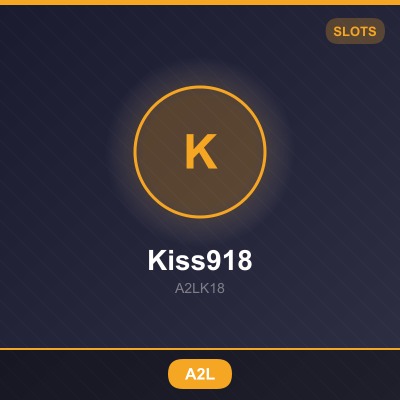 SLOTS

K

Kiss918

A2LK18

A2L