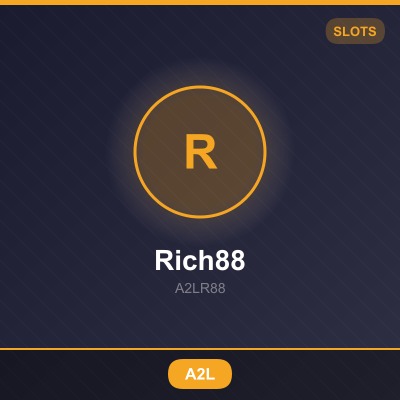 SLOTS

R

Rich88

A2LR88

A2L