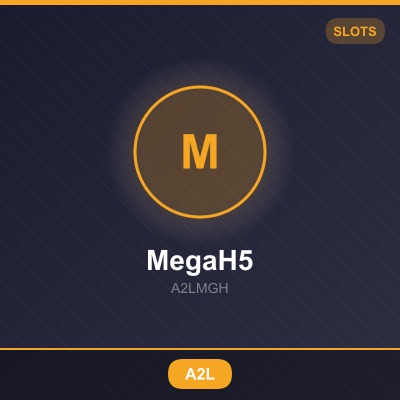 SLOTS

M

MegaH5

A2LMGH

A2L