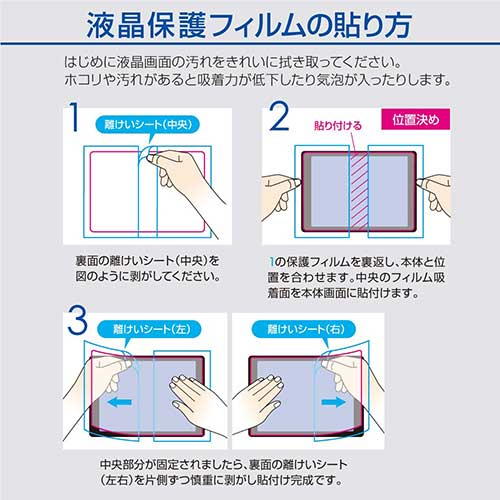 液晶保護フィルムの貼り方

はじめに液晶画面の汚れをきれいに拭き取ってください。
ホコリや汚れがあると吸着力が低下したり気泡が入ったりします。

1

離けいシート(中央)

裏面の離けいシート(中央)を図のように剥がしてください。

2

貼り付ける

位置決め

1の保護フィルムを裏返し、本体と位置を合わせます。中央のフィルム吸着面を本体画面に貼付けます。

3

離けいシート(左)

離けいシート(右)

中央部分が固定されましたら、裏面の離けいシート(左右)を片側ずつ慎重に剥がし貼付け完成です。