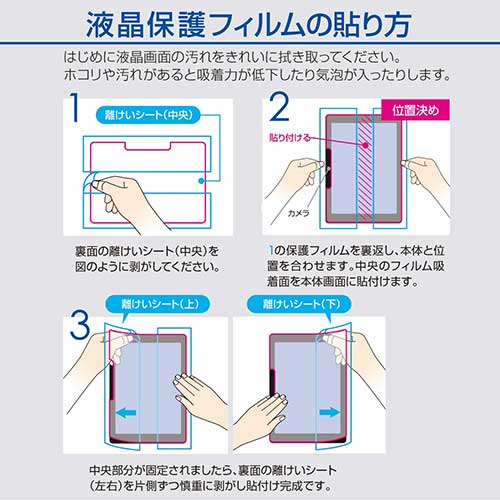 液晶保護フィルムの貼り方

はじめに液晶画面の汚れをきれいに拭き取ってください。
ホコリや汚れがあると吸着力が低下したり気泡が入ったりします。

1

離けいシート(中央)

裏面の離けいシート(中央)を図のように剥がしてください。

2

位置決め

貼り付ける

カメラ

1の保護フィルムを裏返し、本体と位置を合わせます。中央のフィルム吸着面を本体画面に貼付けます。

3

離けいシート(上)

離けいシート(下)

中央部分が固定されましたら、裏面の離けいシート(左右)を片側ずつ慎重に剥がし貼付け完成です。