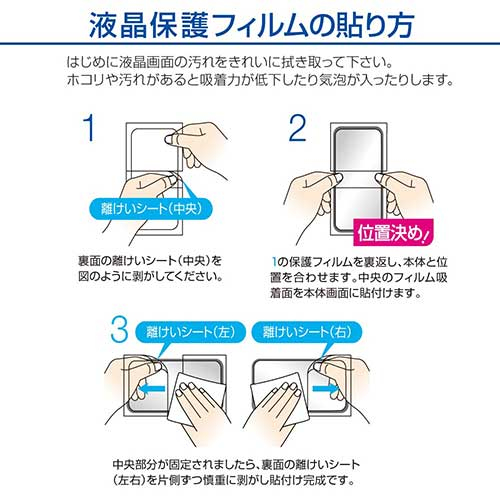 液晶保護フィルムの貼り方

はじめに液晶画面の汚れをきれいに拭き取って下さい。
ホコリや汚れがあると吸着力が低下したり気泡が入ったりします。

1

離けいシート(中央)

裏面の離けいシート(中央)を図のように剥がしてください。

2

位置決め!

1の保護フィルムを裏返し、本体と位置を合わせます。中央のフィルム吸着面を本体画面に貼付けます。

3

離けいシート(左)

離けいシート(右)

中央部分が固定されましたら、裏面の離けいシート(左右)を片側ずつ慎重に剥がし貼付け完成です。