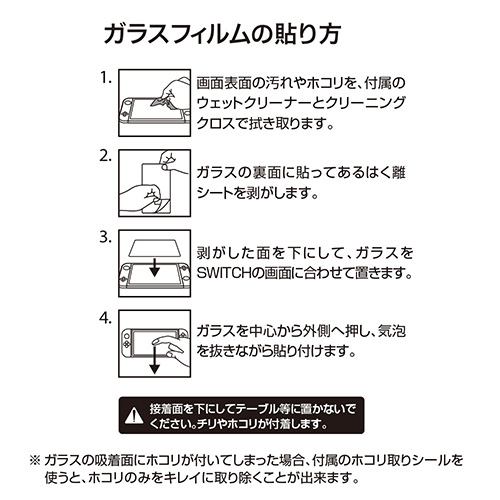 ガラスフィルムの貼り方

1. 画面表面の汚れやホコリを、付属のウェットクリーナーとクリーニングクロスで拭き取ります。

2. ガラスの裏面に貼ってあるはく離シートを剥がします。

3. 剥がした面を下にして、ガラスをSWITCHの画面に合わせて置きます。

4. ガラスを中心から外側へ押し、気泡を抜きながら貼り付けます。

接着面を下にしてテーブル等に置かないでください。チリやホコリが付着します。

※ ガラスの吸着面にホコリが付いてしまった場合、付属のホコリ取りシールを使うと、ホコリのみをキレイに取り除くことが出来ます。