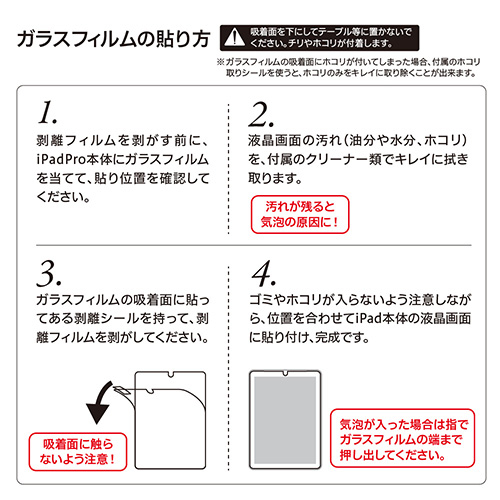 ガラスフィルムの貼り方

吸着面を下にしてテーブル等に置かないでください。チリやホコリが付着します。

※ガラスフィルムの吸着面にホコリが付いてしまった場合、付属のホコリ取りシールを使うと、ホコリのみをキレイに取り除くことが出来ます。

1.
剥離フィルムを剥がす前に、iPadPro本体にガラスフィルムを当てて、貼り位置を確認してください。

2.
液晶画面の汚れ（油分や水分、ホコリ）を、付属のクリーナー類でキレイに拭き取ります。

汚れが残ると気泡の原因に！

3.
ガラスフィルムの吸着面に貼ってある剥離シールを持って、剥離フィルムを剥がしてください。

吸着面に触らないよう注意！

4.
ゴミやホコリが入らないよう注意しながら、位置を合わせてiPad本体の液晶画面に貼り付け、完成です。

気泡が入った場合は指でガラスフィルムの端まで押し出してください。