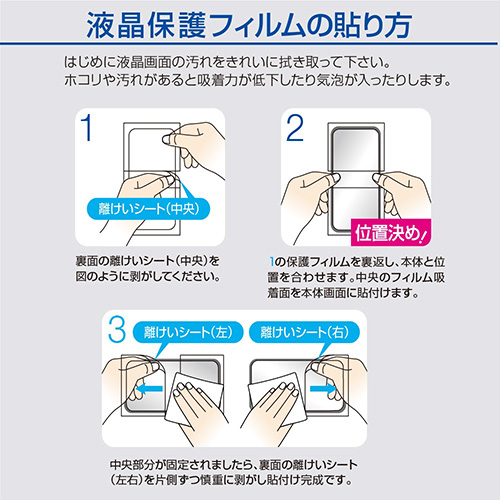 液晶保護フィルムの貼り方

はじめに液晶画面の汚れをきれいに拭き取って下さい。
ホコリや汚れがあると吸着力が低下したり気泡が入ったりします。

1

離けいシート(中央)

裏面の離けいシート(中央)を図のように剥がしてください。

2

位置決め!

1の保護フィルムを裏返し、本体と位置を合わせます。中央のフィルム吸着面を本体画面に貼付けます。

3

離けいシート(左)

離けいシート(右)

中央部分が固定されましたら、裏面の離けいシート(左右)を片側ずつ慎重に剥がし貼付け完成です。