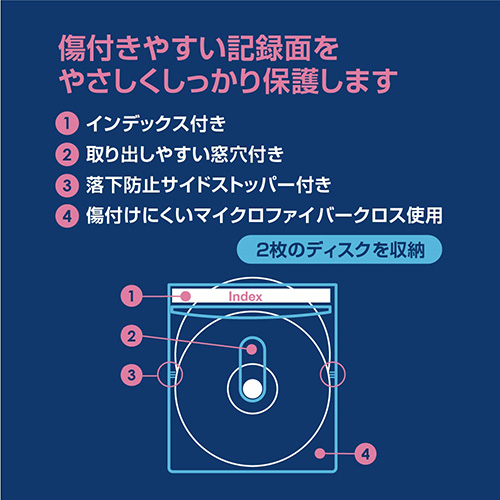 傷付きやすい記録面を
やさしくしっかり保護します

1 インデックス付き
2 取り出しやすい窓穴付き
3 落下防止サイドストッパー付き
4 傷付けにくいマイクロファイバークロス使用

2枚のディスクを収納

1
Index
2
3
4