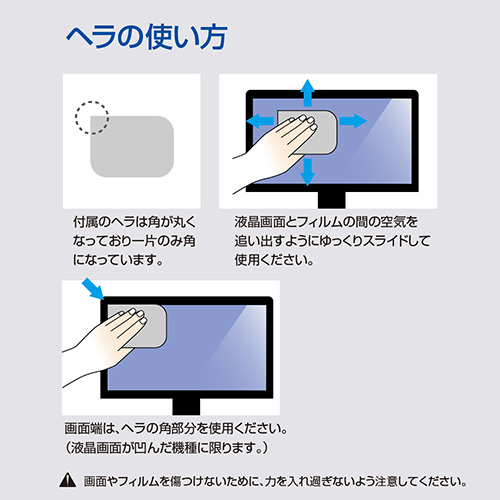 ヘラの使い方

付属のヘラは角が丸くなっており一片のみ角になっています。

液晶画面とフィルムの間の空気を追い出すようにゆっくりスライドして使用ください。

画面端は、ヘラの角部分を使用ください。
（液晶画面が凹んだ機種に限ります。）

画面やフィルムを傷つけないために、力を入れ過ぎないよう注意してください。