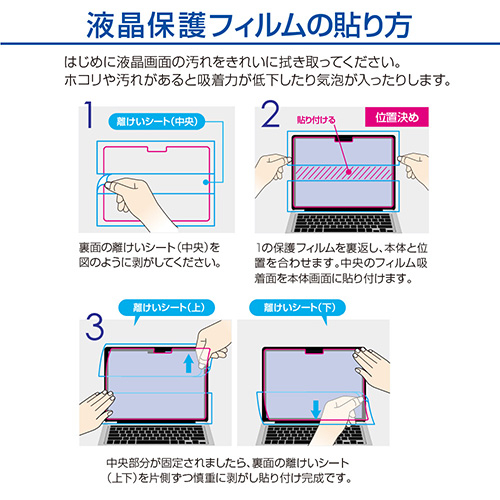 液晶保護フィルムの貼り方

はじめに液晶画面の汚れをきれいに拭き取ってください。
ホコリや汚れがあると吸着力が低下したり気泡が入ったりします。

1

離けいシート(中央)

裏面の離けいシート(中央)を図のように剥がしてください。

2

貼り付ける

位置決め

1の保護フィルムを裏返し、本体と位置を合わせます。中央のフィルム吸着面を本体画面に貼り付けます。

3

離けいシート(上)

離けいシート(下)

中央部分が固定されましたら、裏面の離けいシート(上下)を片側ずつ慎重に剥がし貼り付け完成です。