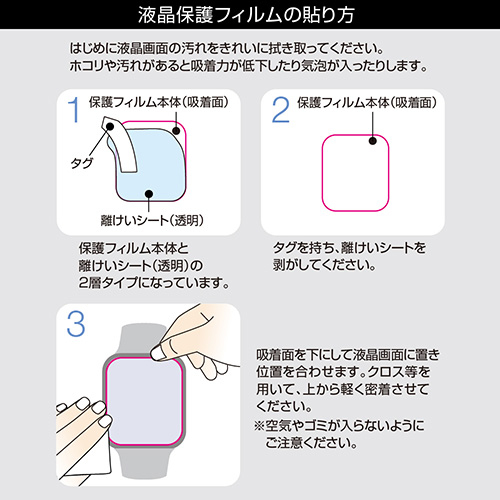 液晶保護フィルムの貼り方

はじめに液晶画面の汚れをきれいに拭き取ってください。
ホコリや汚れがあると吸着力が低下したり気泡が入ったりします。

1
保護フィルム本体(吸着面)
タグ
離けいシート(透明)

保護フィルム本体と離けいシート(透明)の2層タイプになっています。

2
保護フィルム本体(吸着面)

タグを持ち、離けいシートを剥がしてください。

3

吸着面を下にして液晶画面に置き位置を合わせます。クロス等を用いて、上から軽く密着させてください。
※空気やゴミが入らないようにご注意ください。