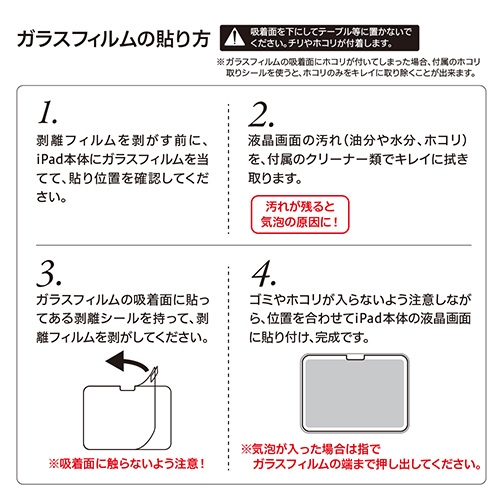 ガラスフィルムの貼り方

吸着面を下にしてテーブル等に置かないでください。チリやホコリが付着します。

※ガラスフィルムの吸着面にホコリが付いてしまった場合、付属のホコリ取りシールを使うと、ホコリのみをキレイに取り除くことが出来ます。

1.
剥離フィルムを剥がす前に、iPad本体にガラスフィルムを当てて、貼り位置を確認してください。

2.
液晶画面の汚れ（油分や水分、ホコリ）を、付属のクリーナー類でキレイに拭き取ります。

汚れが残ると気泡の原因に！

3.
ガラスフィルムの吸着面に貼ってある剥離シールを持って、剥離フィルムを剥がしてください。

※吸着面に触らないよう注意！

4.
ゴミやホコリが入らないよう注意しながら、位置を合わせてiPad本体の液晶画面に貼り付け、完成です。

※気泡が入った場合は指でガラスフィルムの端まで押し出してください。