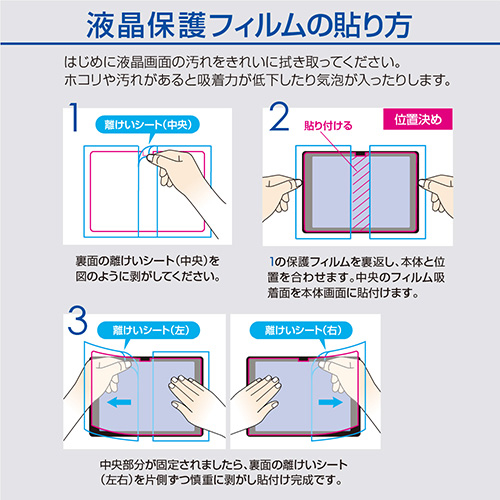 液晶保護フィルムの貼り方

はじめに液晶画面の汚れをきれいに拭き取ってください。
ホコリや汚れがあると吸着力が低下したり気泡が入ったりします。

1

離けいシート(中央)

裏面の離けいシート(中央)を図のように剥がしてください。

2

貼り付ける

位置決め

1の保護フィルムを裏返し、本体と位置を合わせます。中央のフィルム吸着面を本体画面に貼付けます。

3

離けいシート(左)

離けいシート(右)

中央部分が固定されましたら、裏面の離けいシート(左右)を片側ずつ慎重に剥がし貼付け完成です。