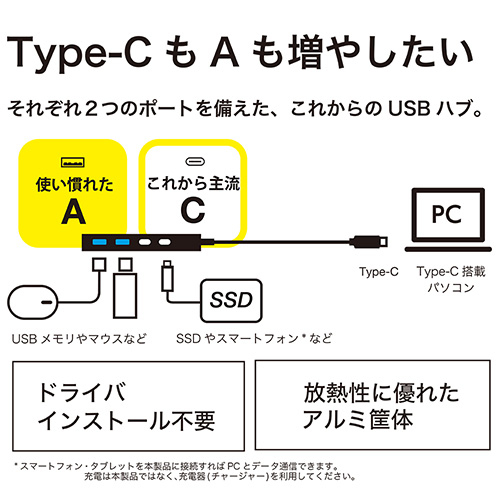 Type-C も A も増やしたい

それぞれ２つのポートを備えた、これからの USB ハブ。

使い慣れた
A

これから主流
C

PC

Type-C

Type-C 搭載
パソコン

SSD

USB メモリやマウスなど

SSD やスマートフォン * など

ドライバ
インストール不要

放熱性に優れた
アルミ筐体

* スマートフォン・タブレットを本製品に接続すれば PC とデータ通信できます。
充電は本製品ではなく、充電器 (チャージャー) を利用してください。