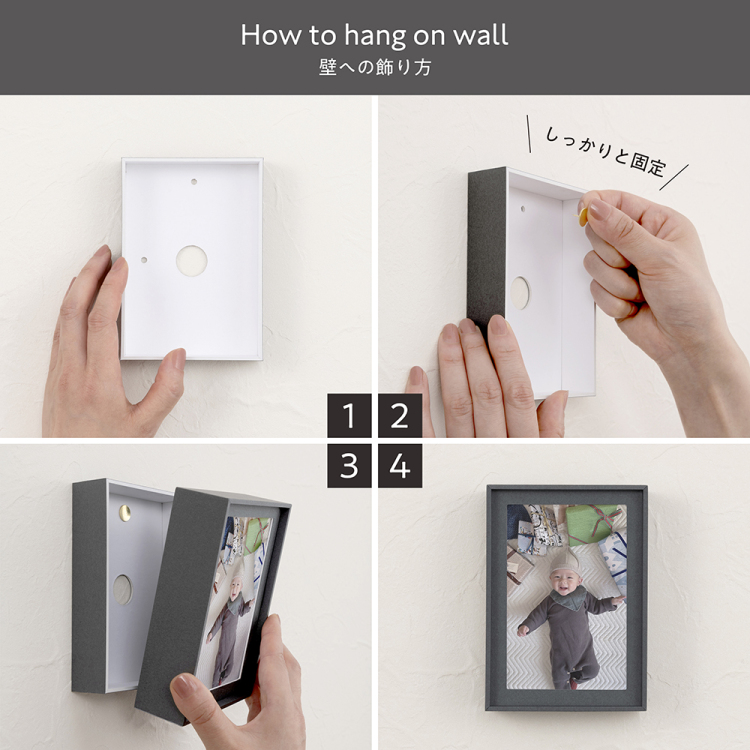 How to hang on wall
壁への飾り方

しっかりと固定

1 2
3 4