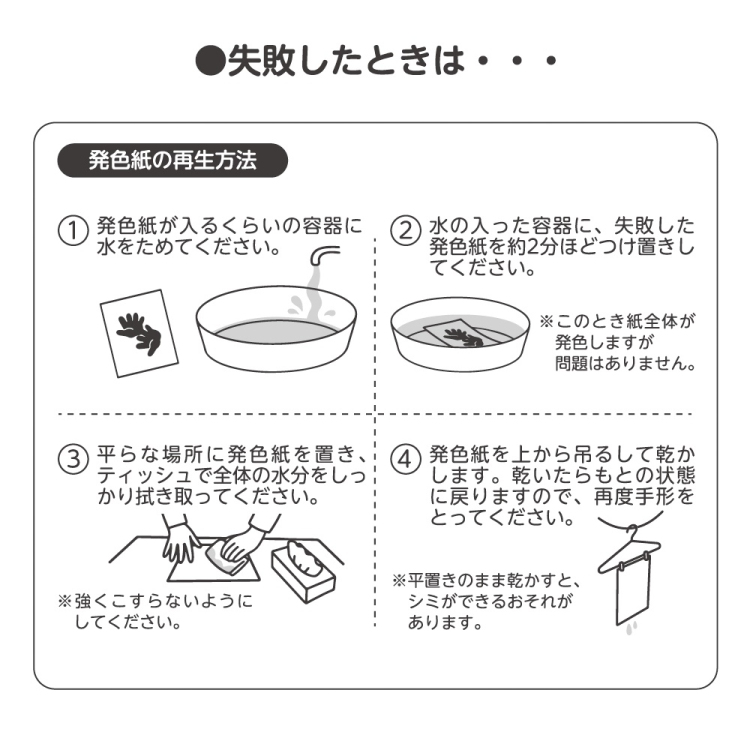 ●失敗したときは・・・

発色紙の再生方法

① 発色紙が入るくらいの容器に水をためてください。

② 水の入った容器に、失敗した発色紙を約2分ほどつけ置きしてください。

※このとき紙全体が発色しますが問題はありません。

③ 平らな場所に発色紙を置き、ティッシュで全体の水分をしっかり拭き取ってください。

※強くこすらないようにしてください。

④ 発色紙を上から吊るして乾かします。乾いたらもとの状態に戻りますので、再度手形をとってください。

※平置きのまま乾かすと、シミができるおそれがあります。