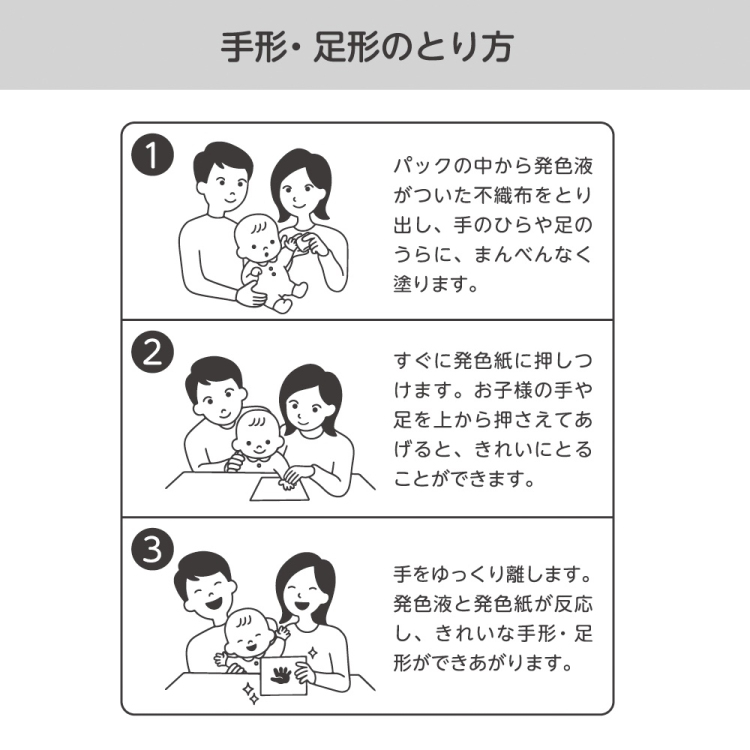 手形・足形のとり方

1
パックの中から発色液がついた不織布をとり出し、手のひらや足のうらに、まんべんなく塗ります。

2
すぐに発色紙に押しつけます。お子様の手や足を上から押さえてあげると、きれいにとることができます。

3
手をゆっくり離します。発色液と発色紙が反応し、きれいな手形・足形ができあがります。