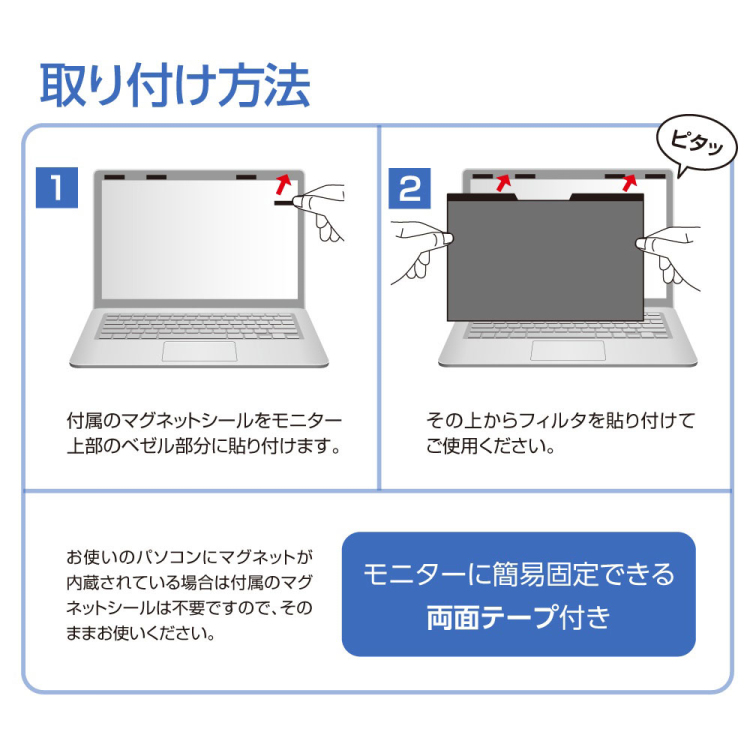 取り付け方法

1

付属のマグネットシールをモニター上部のベゼル部分に貼り付けます。

2

ピタッ

その上からフィルタを貼り付けてご使用ください。

お使いのパソコンにマグネットが内蔵されている場合は付属のマグネットシールは不要ですので、そのままお使いください。

モニターに簡易固定できる
両面テープ付き