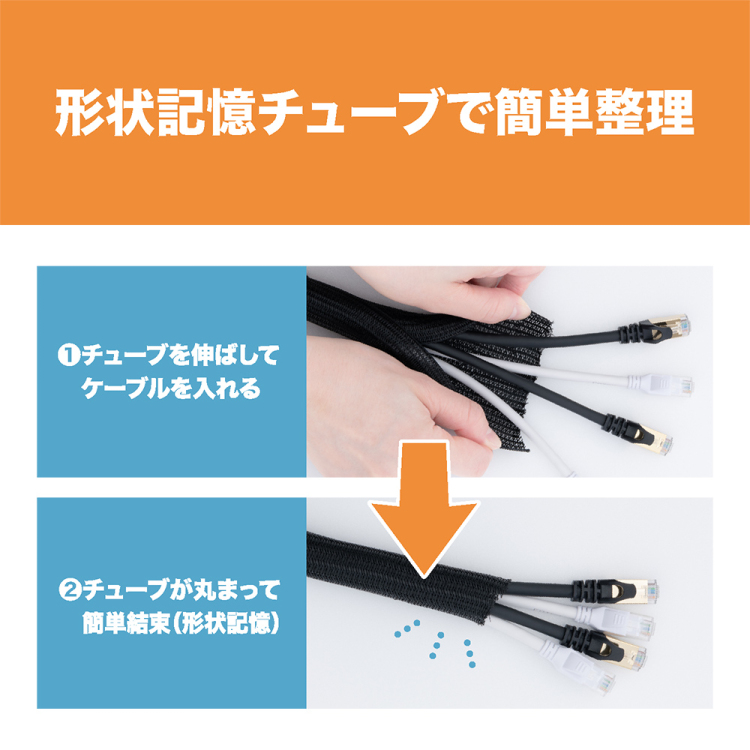 形状記憶チューブで簡単整理

❶チューブを伸ばしてケーブルを入れる

❷チューブが丸まって簡単結束(形状記憶)