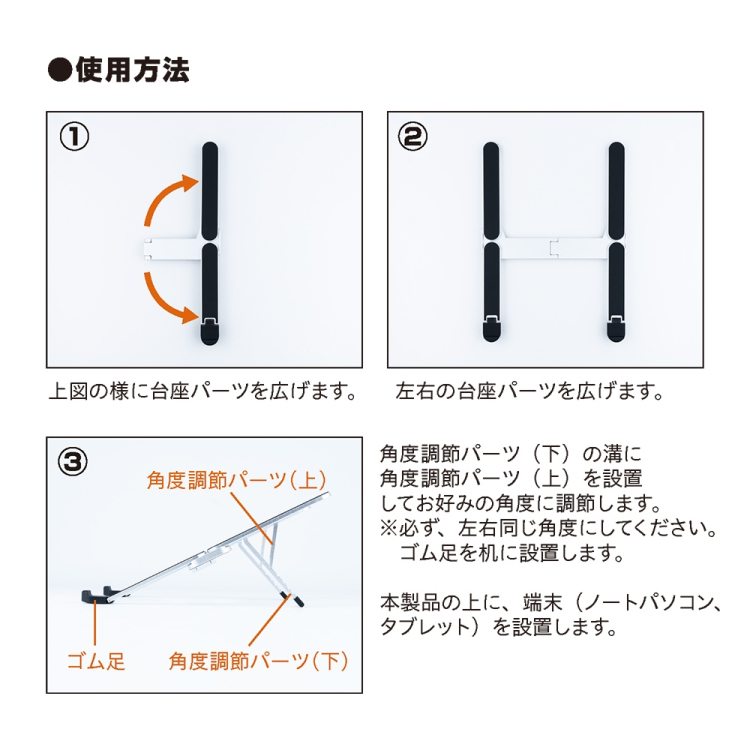 ●使用方法

①

上図の様に台座パーツを広げます。

②

左右の台座パーツを広げます。

③

角度調節パーツ（上）

ゴム足

角度調節パーツ（下）

角度調節パーツ（下）の溝に角度調節パーツ（上）を設置してお好みの角度に調節します。
※必ず、左右同じ角度にしてください。
ゴム足を机に設置します。

本製品の上に、端末（ノートパソコン、タブレット）を設置します。