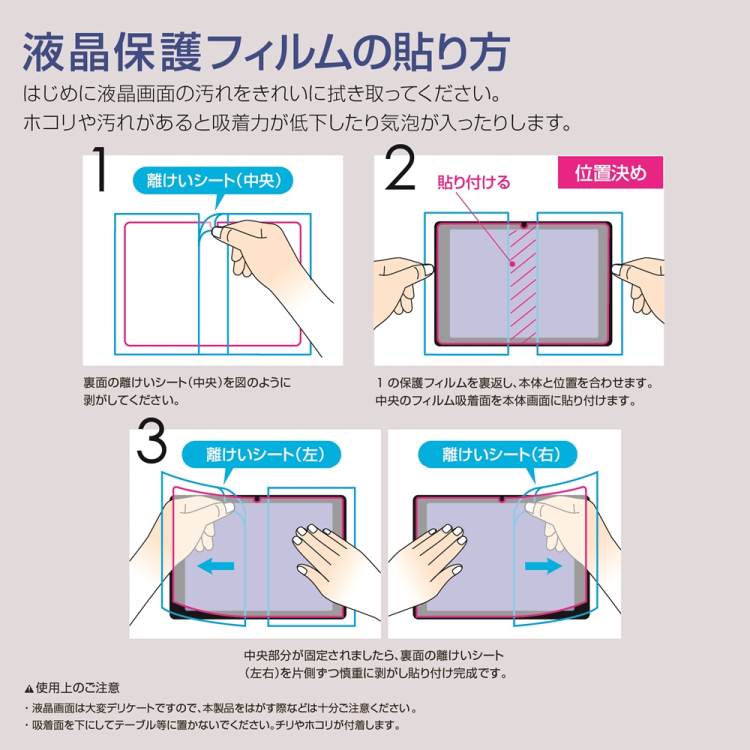 液晶保護フィルムの貼り方

はじめに液晶画面の汚れをきれいに拭き取ってください。
ホコリや汚れがあると吸着力が低下したり気泡が入ったりします。

1

離けいシート(中央)

裏面の離けいシート(中央)を図のように剥がしてください。

2

貼り付ける

位置決め

1 の保護フィルムを裏返し、本体と位置を合わせます。
中央のフィルム吸着面を本体画面に貼り付けます。

3

離けいシート(左)

離けいシート(右)

中央部分が固定されましたら、裏面の離けいシート(左右)を片側ずつ慎重に剥がし貼り付け完成です。

▲使用上のご注意

・液晶画面は大変デリケートですので、本製品をはがす際などは十分ご注意ください。
・吸着面を下にしてテーブル等に置かないでください。チリやホコリが付着します。