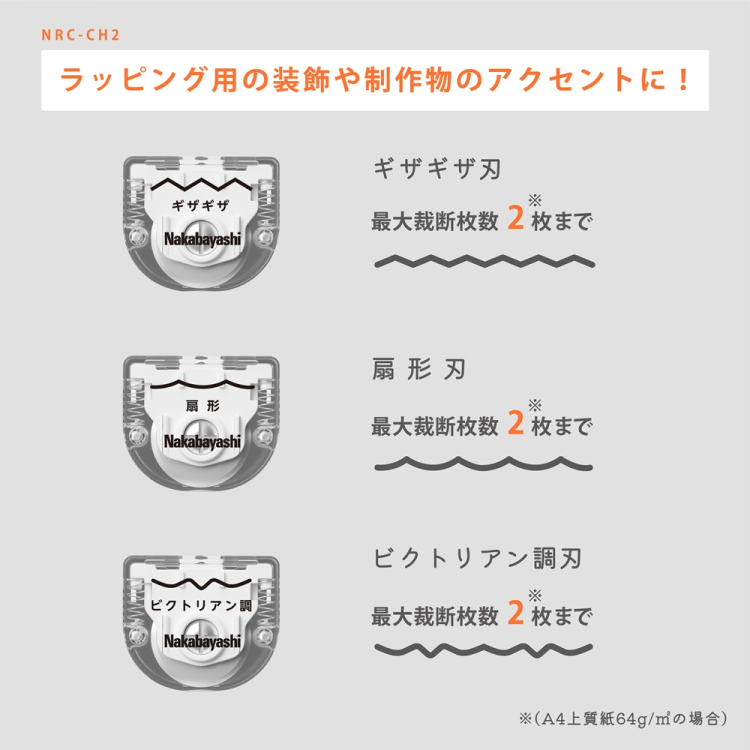 NRC-CH2

ラッピング用の装飾や制作物のアクセントに！

ギザギザ
Nakabayashi

ギザギザ刃
最大裁断枚数 2※枚まで

扇形
Nakabayashi

扇形刃
最大裁断枚数 2※枚まで

ビクトリアン調
Nakabayashi

ビクトリアン調刃
最大裁断枚数 2※枚まで

※（A4上質紙64g/㎡の場合）