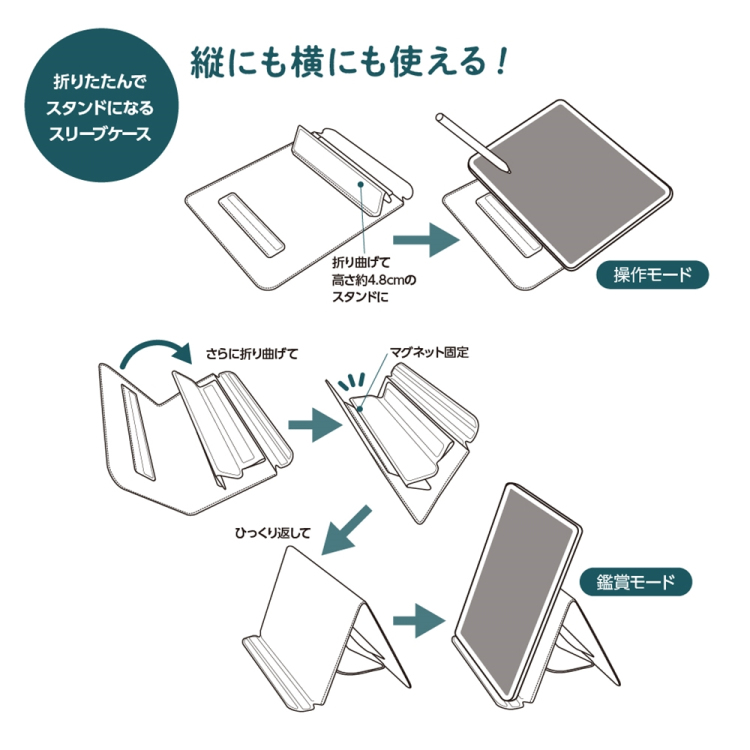 折りたたんで
スタンドになる
スリーブケース

縦にも横にも使える！

折り曲げて
高さ約4.8cmの
スタンドに

操作モード

さらに折り曲げて

マグネット固定

ひっくり返して

鑑賞モード