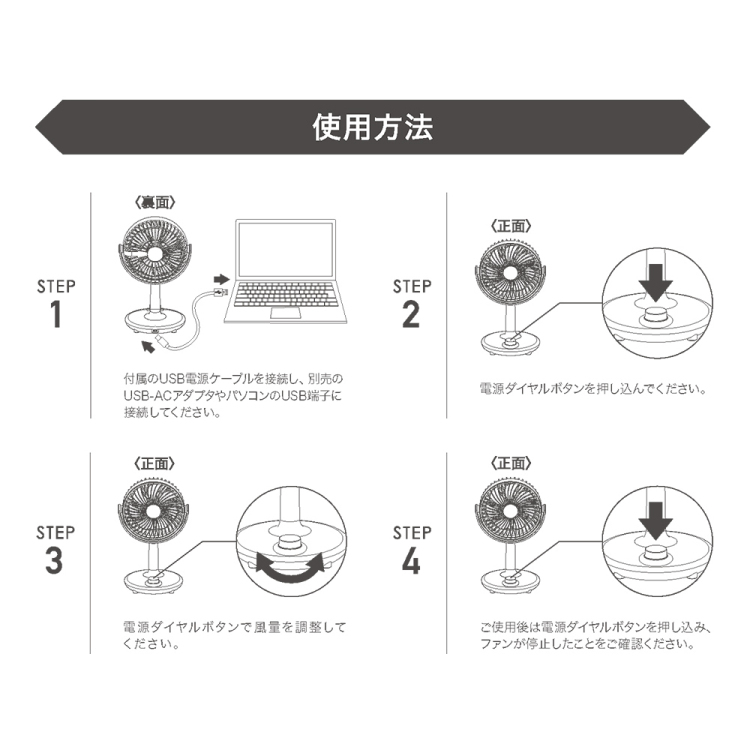 使用方法

STEP 1

〈裏面〉

付属のUSB電源ケーブルを接続し、別売のUSB-ACアダプタやパソコンのUSB端子に接続してください。

STEP 2

〈正面〉

電源ダイヤルボタンを押し込んでください。

STEP 3

〈正面〉

電源ダイヤルボタンで風量を調整してください。

STEP 4

〈正面〉

ご使用後は電源ダイヤルボタンを押し込み、ファンが停止したことをご確認ください。