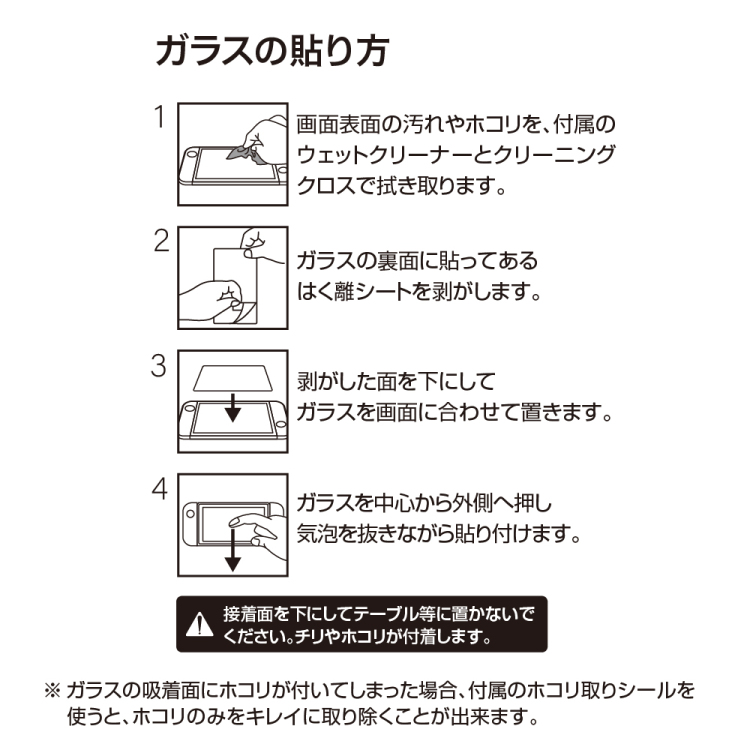 ガラスの貼り方

1

画面表面の汚れやホコリを、付属のウェットクリーナーとクリーニングクロスで拭き取ります。

2

ガラスの裏面に貼ってあるはく離シートを剥がします。

3

剥がした面を下にしてガラスを画面に合わせて置きます。

4

ガラスを中心から外側へ押し気泡を抜きながら貼り付けます。

接着面を下にしてテーブル等に置かないでください。チリやホコリが付着します。

※ ガラスの吸着面にホコリが付いてしまった場合、付属のホコリ取りシールを使うと、ホコリのみをキレイに取り除くことが出来ます。