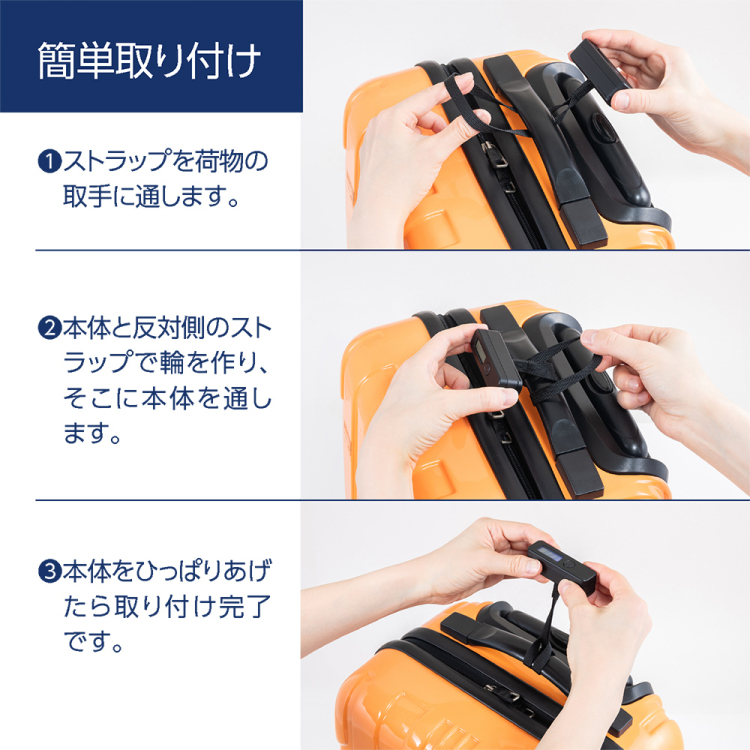 簡単取り付け

❶ストラップを荷物の取手に通します。

❷本体と反対側のストラップで輪を作り、そこに本体を通します。

❸本体をひっぱりあげたら取り付け完了です。