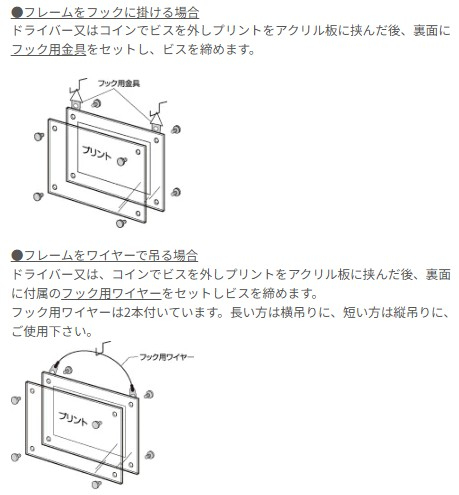 ●フレームをフックに掛ける場合
ドライバー又はコインでビスを外しプリントをアクリル板に挟んだ後、裏面にフック用金具をセットし、ビスを締めます。

フック用金具

プリント

●フレームをワイヤーで吊る場合
ドライバー又は、コインでビスを外しプリントをアクリル板に挟んだ後、裏面に付属のフック用ワイヤーをセットしビスを締めます。
フック用ワイヤーは2本付いています。長い方は横吊りに、短い方は縦吊りに、ご使用下さい。

フック用ワイヤー

プリント